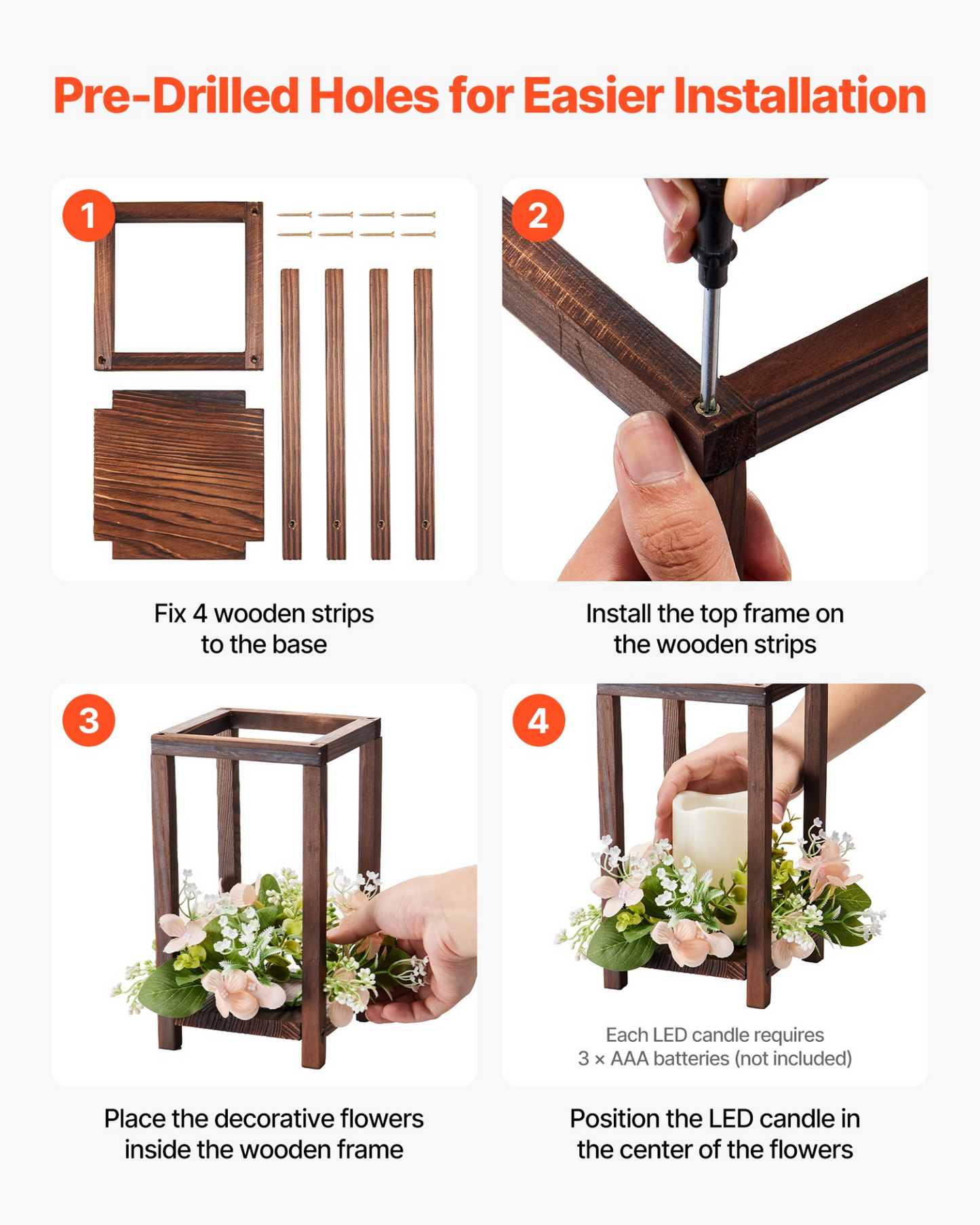 Pre-Drilled Holes for Easier Installation

1

Fix 4 wooden strips to the base

2

Install the top frame on the wooden strips

3

Place the decorative flowers inside the wooden frame

4

Each LED candle requires 3 × AAA batteries (not included)

Position the LED candle in the center of the flowers