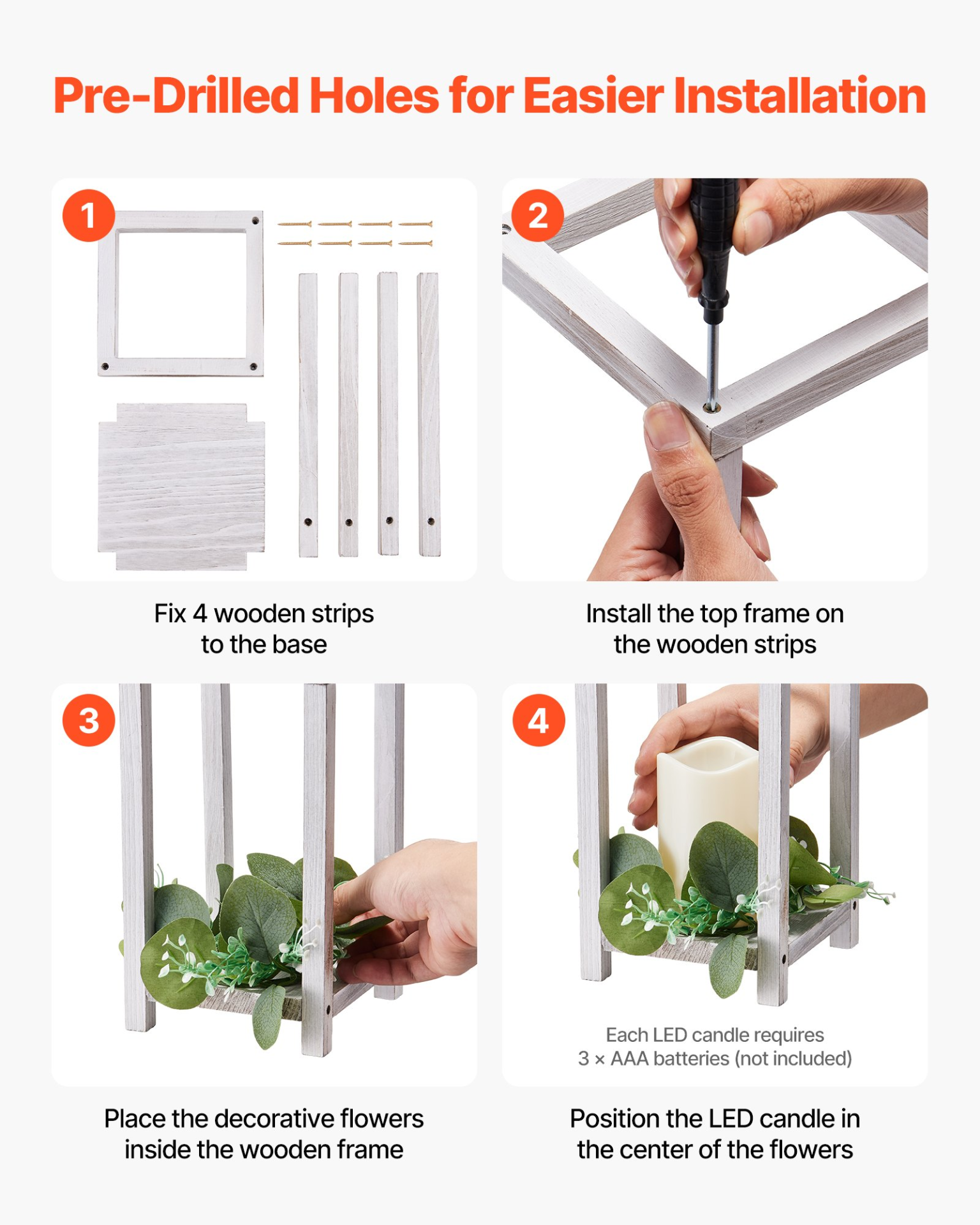 Pre-Drilled Holes for Easier Installation

1

Fix 4 wooden strips to the base

2

Install the top frame on the wooden strips

3

Place the decorative flowers inside the wooden frame

4

Each LED candle requires 3 × AAA batteries (not included)

Position the LED candle in the center of the flowers