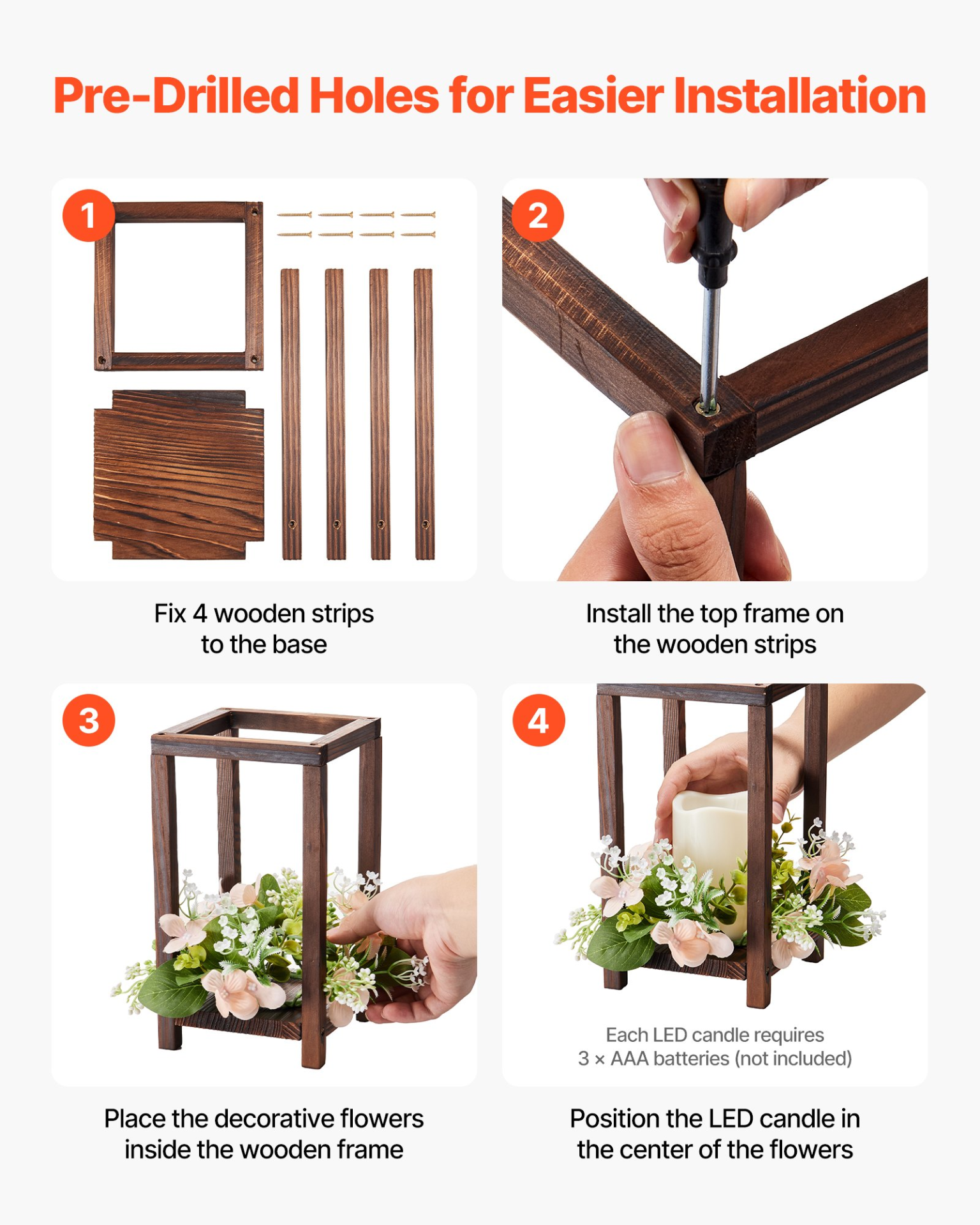 Pre-Drilled Holes for Easier Installation

1

Fix 4 wooden strips to the base

2

Install the top frame on the wooden strips

3

Place the decorative flowers inside the wooden frame

4

Each LED candle requires 3 × AAA batteries (not included)

Position the LED candle in the center of the flowers