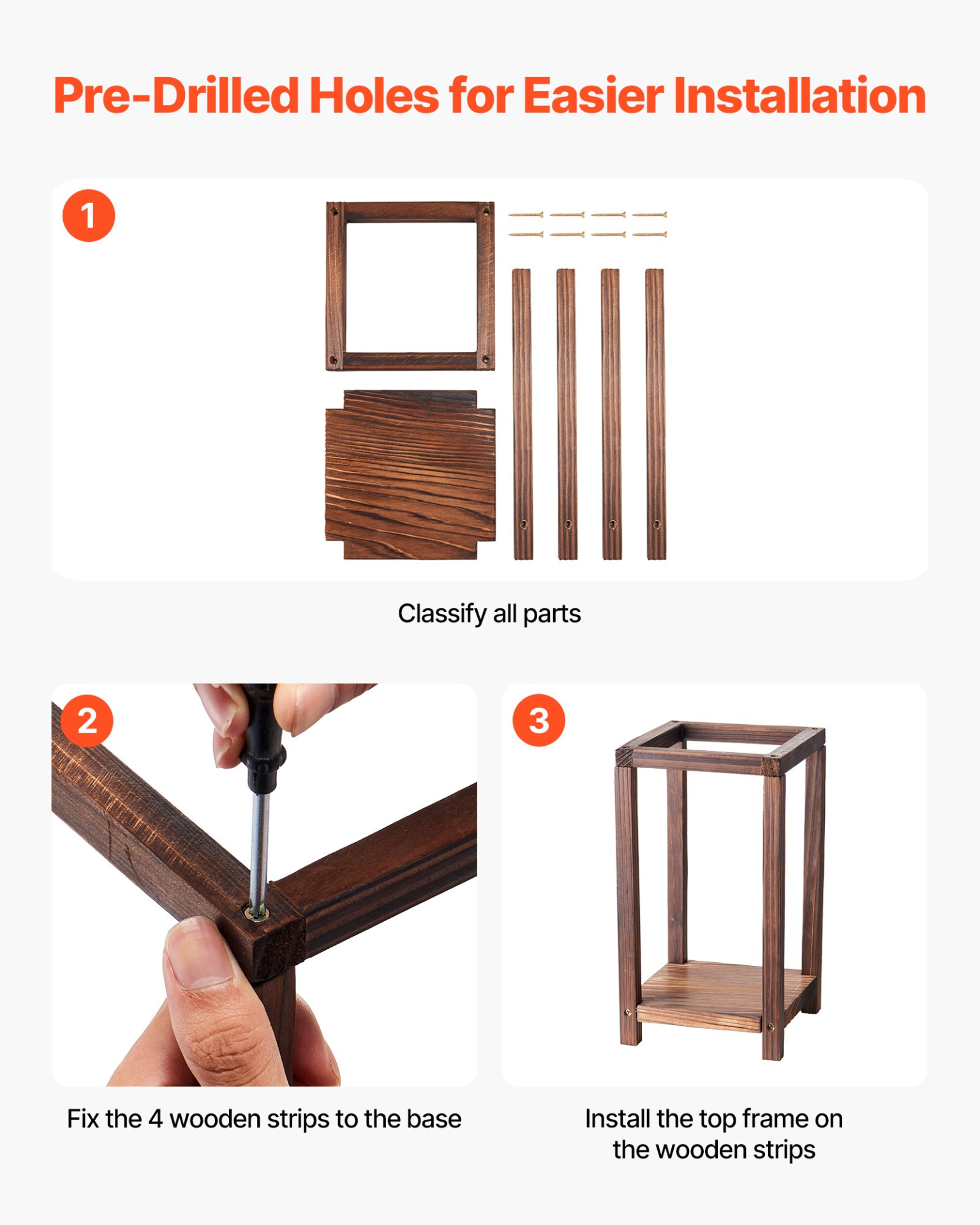 Pre-Drilled Holes for Easier Installation

1

Classify all parts

2

Fix the 4 wooden strips to the base

3

Install the top frame on the wooden strips