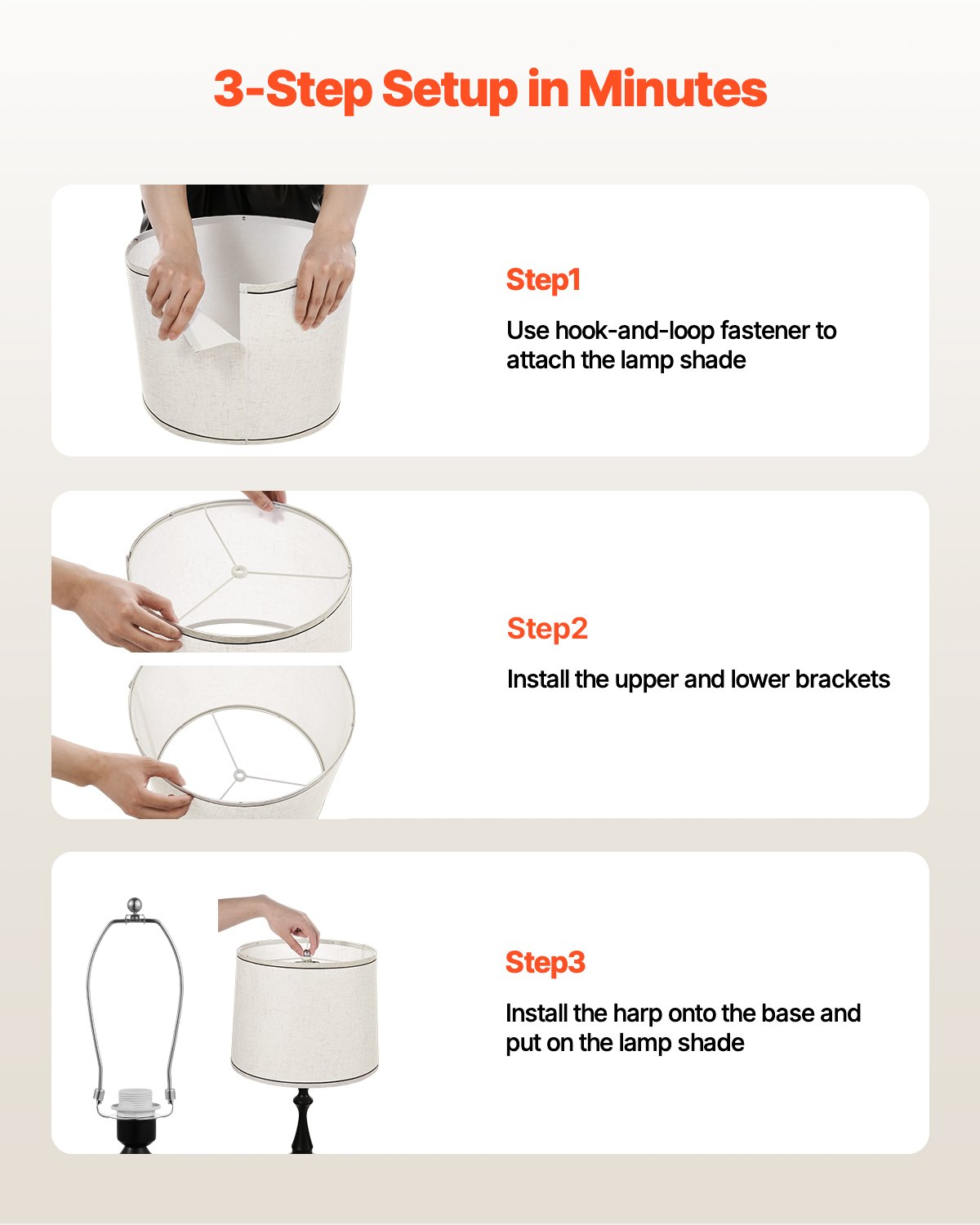 3-Step Setup in Minutes

Step1

Use hook-and-loop fastener to attach the lamp shade

Step2

Install the upper and lower brackets

Step3

Install the harp onto the base and put on the lamp shade