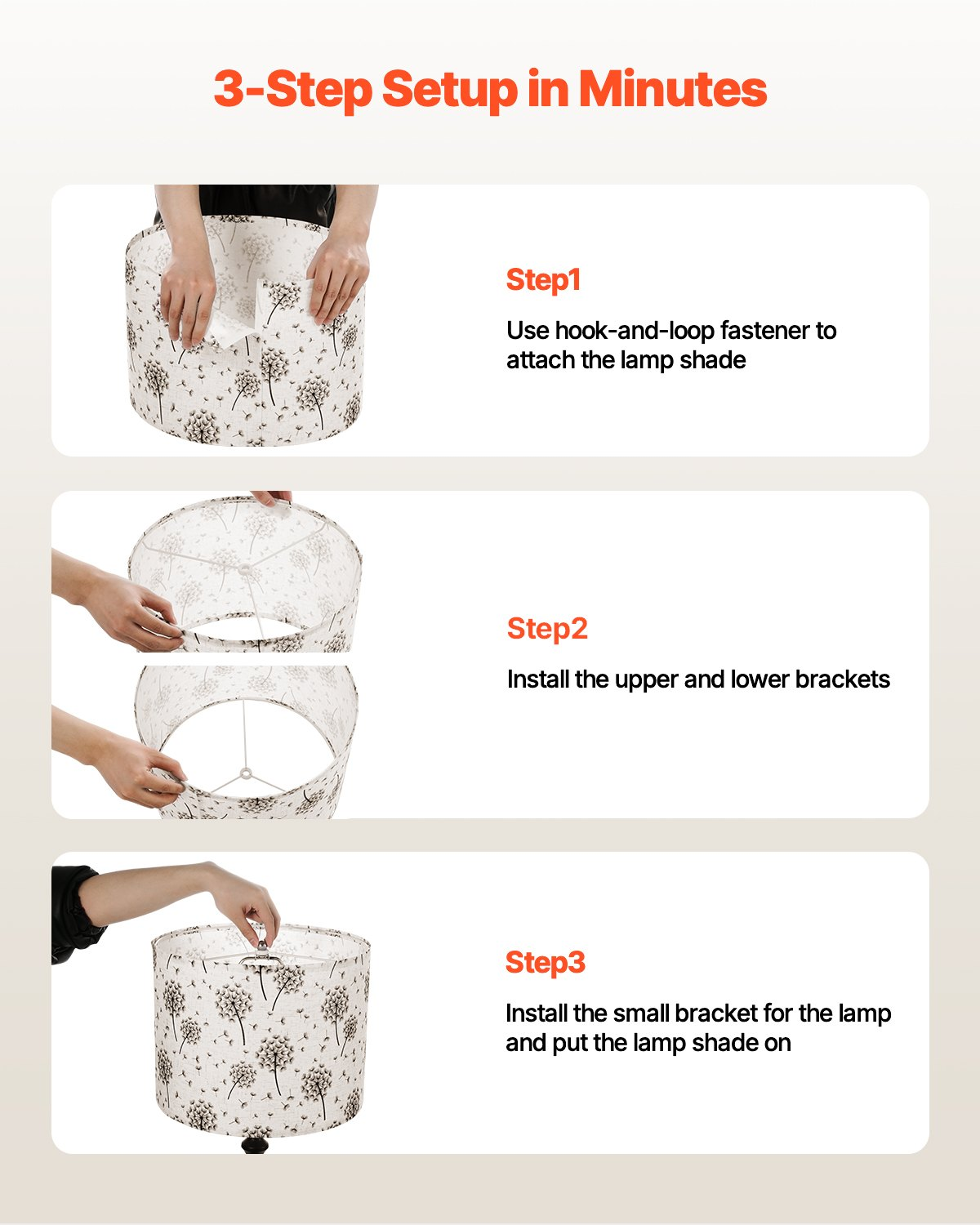 3-Step Setup in Minutes

Step1

Use hook-and-loop fastener to attach the lamp shade

Step2

Install the upper and lower brackets

Step3

Install the small bracket for the lamp and put the lamp shade on