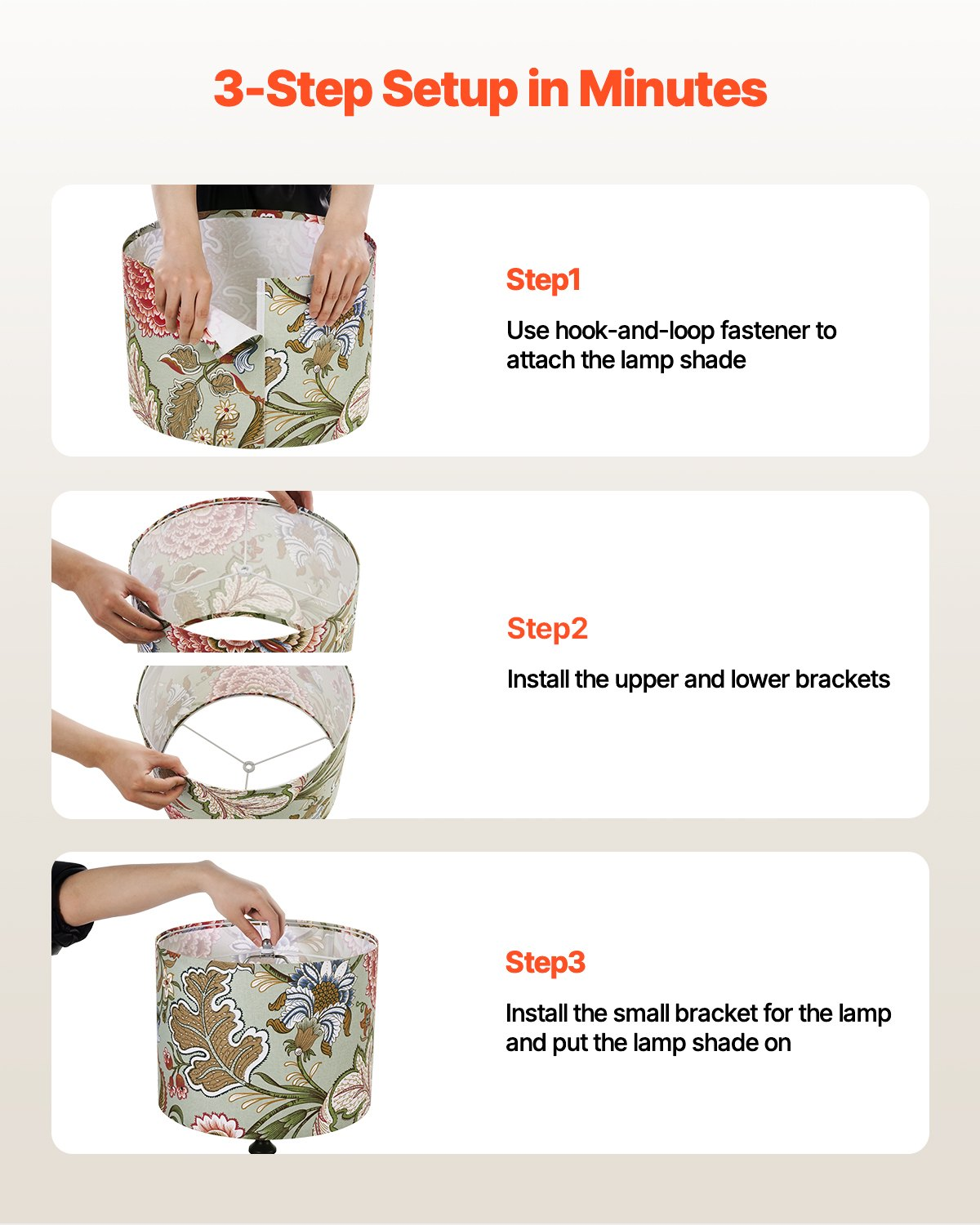 3-Step Setup in Minutes

Step1

Use hook-and-loop fastener to attach the lamp shade

Step2

Install the upper and lower brackets

Step3

Install the small bracket for the lamp and put the lamp shade on